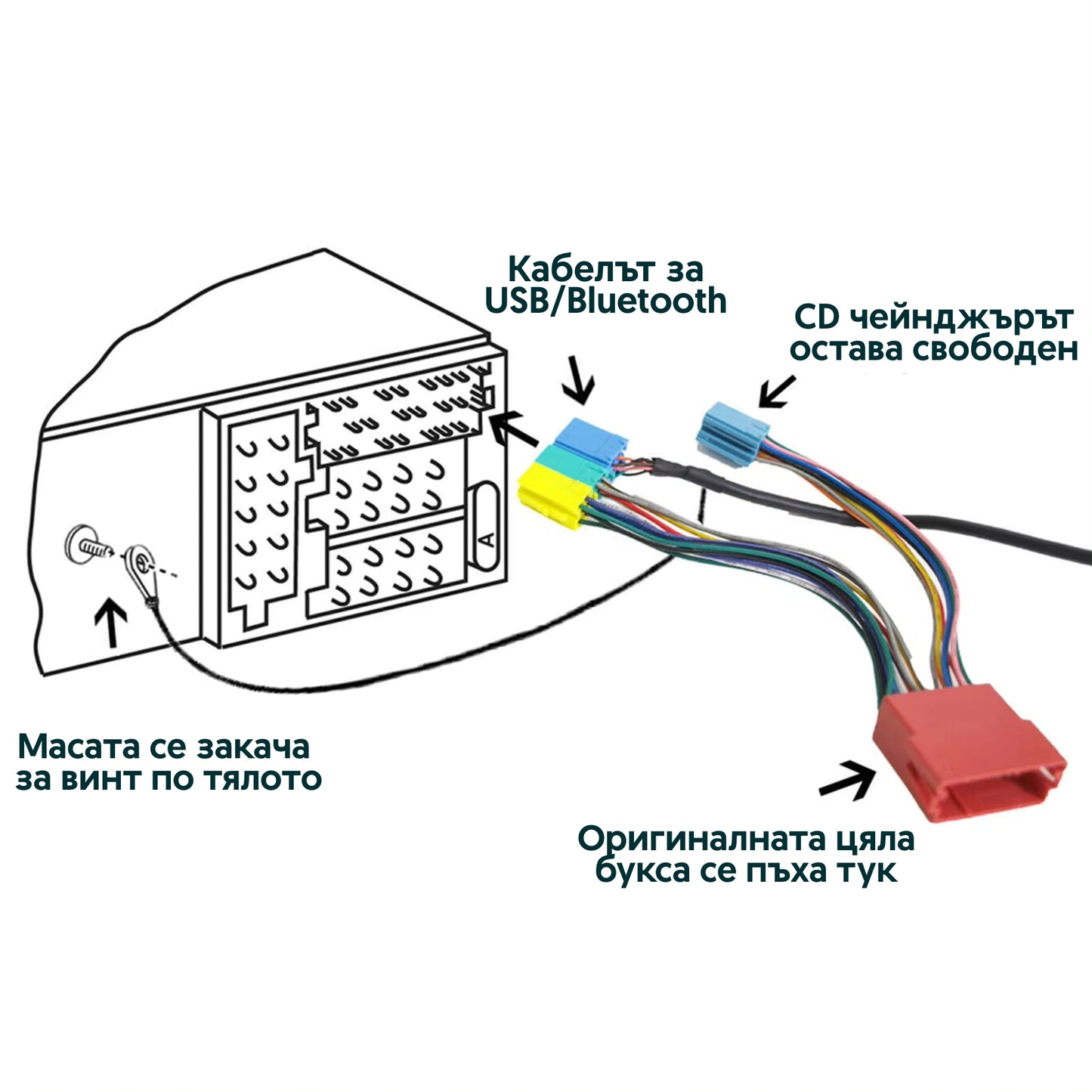 Кабелът за USB/Bluetooth

CD чейнджърът остава свободен

A

Масата се закача за винт по тялото

Оригиналната цяла букса се пъха тук