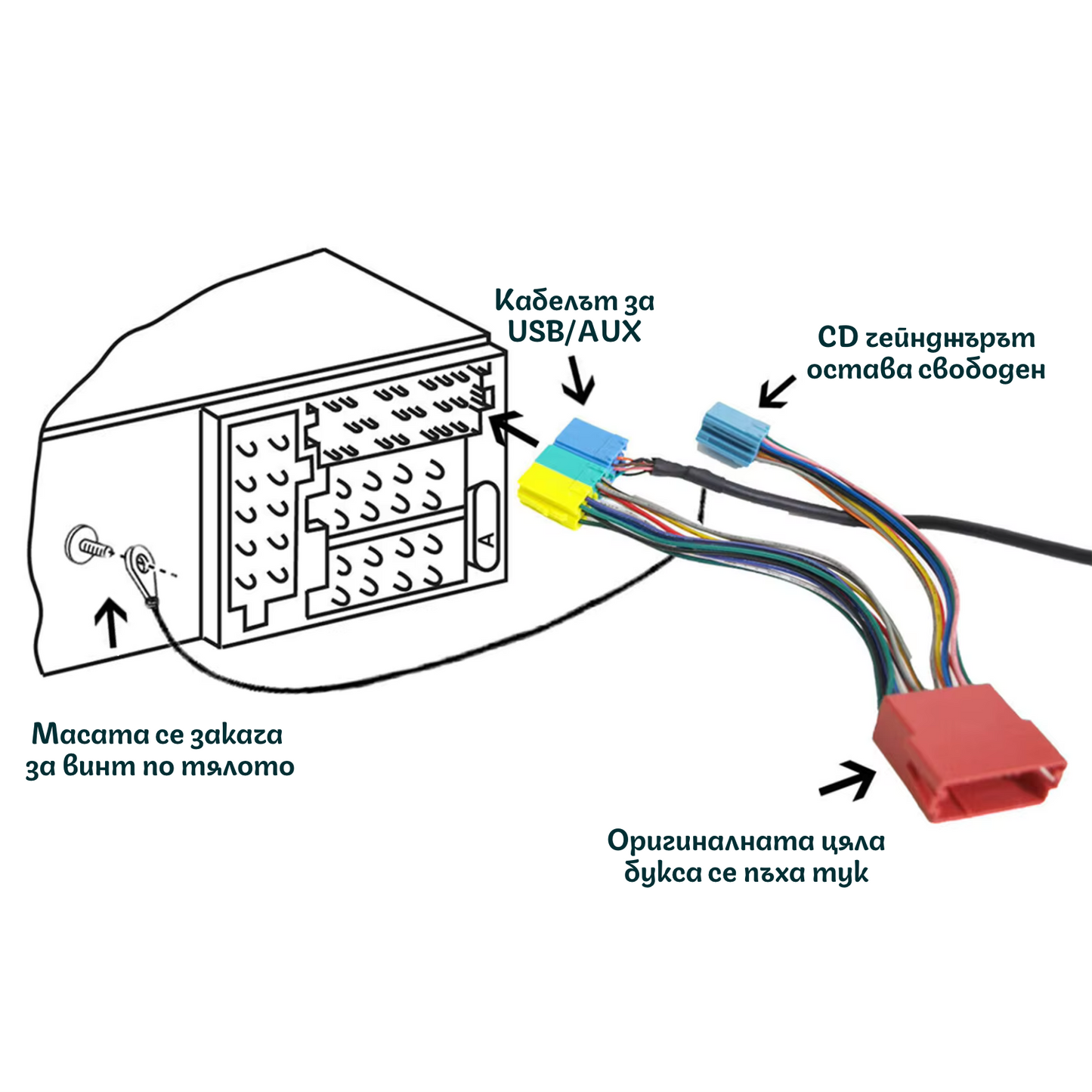 Кабелът за USB/AUX

CD чейнджърът остава свободен

A

Масата се закача за винт по тялото

Оригиналната цяла букса се пъха тук